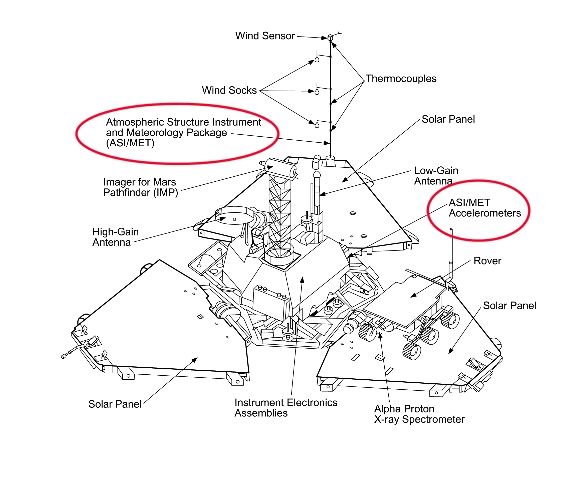 Wind Sensor

Wind Socks

Thermocouples

Atmospheric Structure Instrument and Meteorology Package (ASI/MET)

Solar Panel

Imager for Mars Pathfinder (IMP)

Low-Gain Antenna

ASI/MET Accelerometers

High-Gain Antenna

Rover

Solar Panel

Solar Panel

Instrument Electronics Assemblies

Alpha Proton X-ray Spectrometer